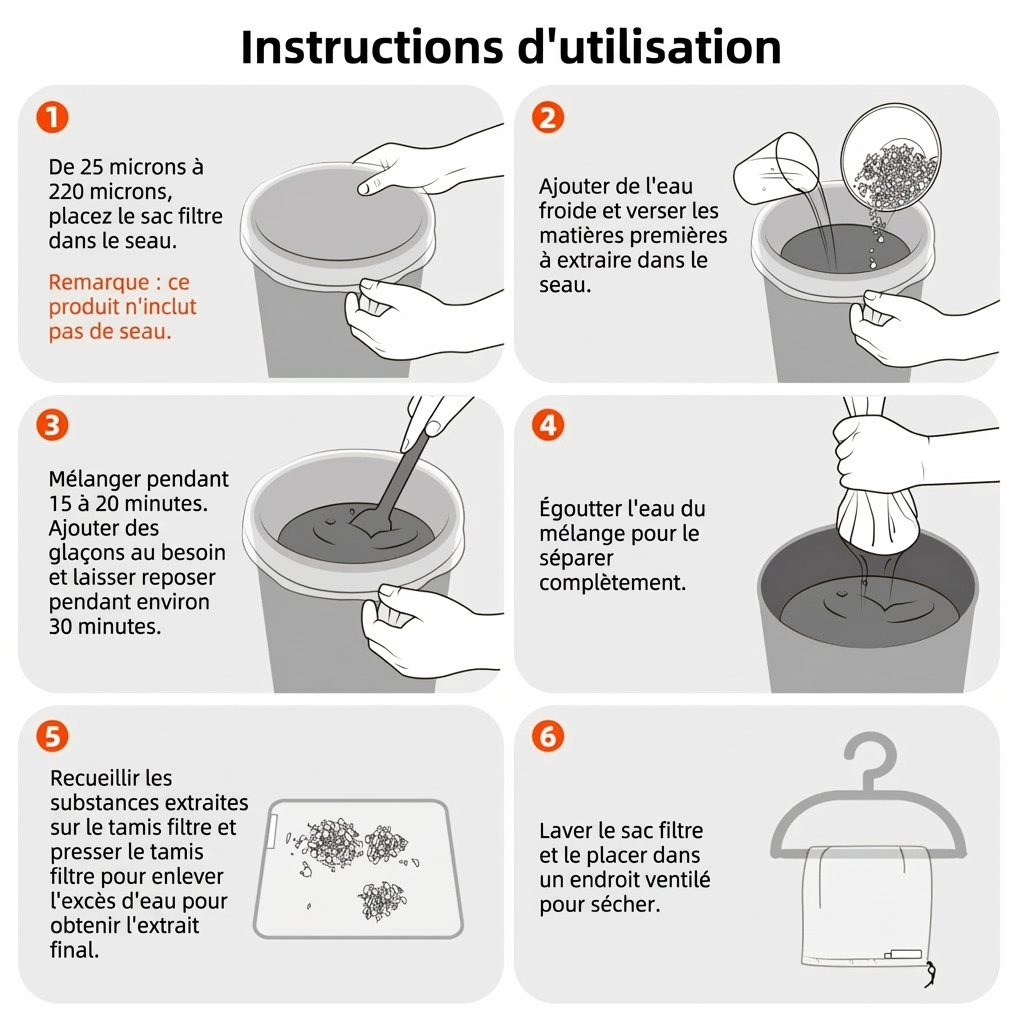 Instructions d'utilisation

1

De 25 microns à 220 microns, placez le sac filtre dans le seau.

Remarque : ce produit n'inclut pas de seau.

2

Ajouter de l'eau froide et verser les matières premières à extraire dans le seau.

3

Mélanger pendant 15 à 20 minutes. Ajouter des glaçons au besoin et laisser reposer pendant environ 30 minutes.

4

Égoutter l'eau du mélange pour le séparer complètement.

5

Recueillir les substances extraites sur le tamis filtre et presser le tamis filtre pour enlever l'excès d'eau pour obtenir l'extrait final.

6

Laver le sac filtre et le placer dans un endroit ventilé pour sécher.