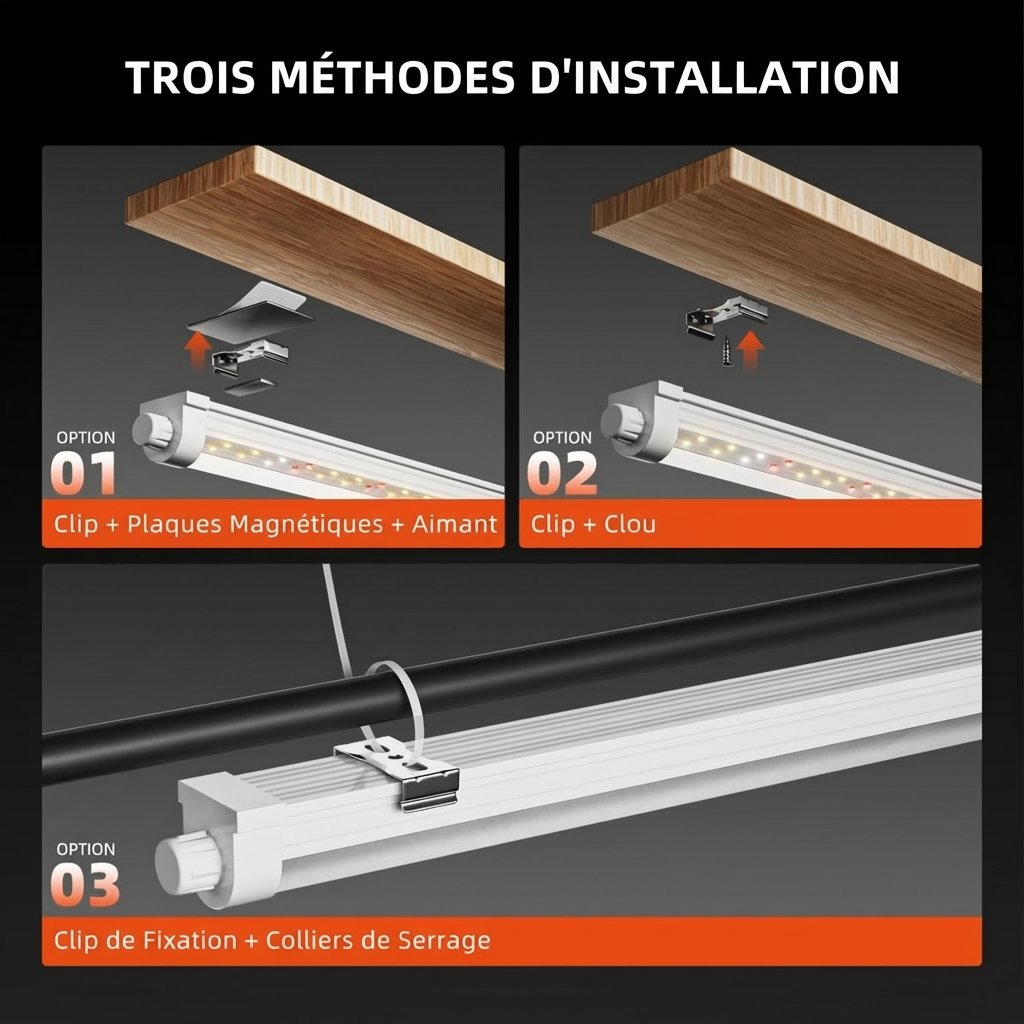 TROIS MÉTHODES D'INSTALLATION

OPTION
01
Clip + Plaques Magnétiques + Aimant

OPTION
02
Clip + Clou

OPTION
03
Clip de Fixation + Colliers de Serrage